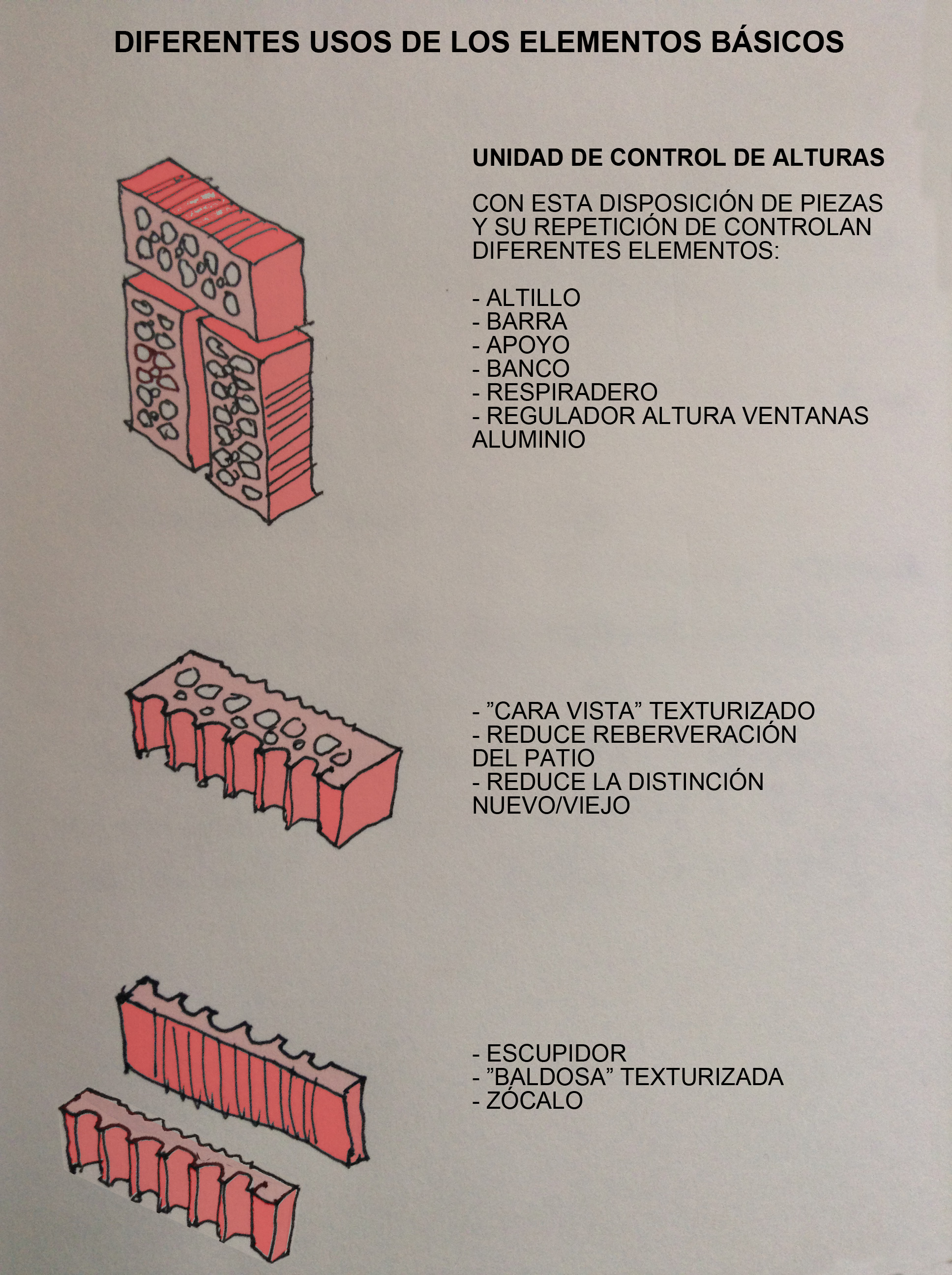 DIFERENTES USOS DE LOS ELEMENTOS BÁSICOS

UNIDAD DE CONTROL DE ALTURAS

CON ESTA DISPOSICIÓN DE PIEZAS Y SU REPETICIÓN DE CONTROLAN DIFERENTES ELEMENTOS:

- ALTILLO
- BARRA
- APOYO
- BANCO
- RESPIRADERO
- REGULADOR ALTURA VENTANAS ALUMINIO

- ”CARA VISTA” TEXTURIZADO
- REDUCE REBERVERACIÓN DEL PATIO
- REDUCE LA DISTINCIÓN NUEVO/VIEJO

- ESCUPIDOR
- ”BALDOSA” TEXTURIZADA
- ZÓCALO